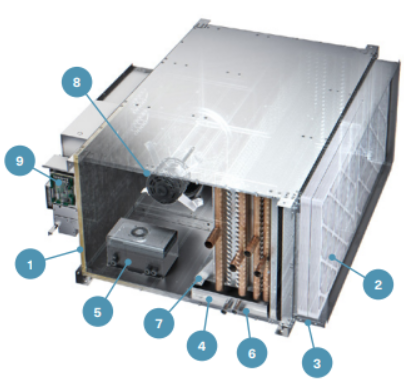 8
9
1
5
7
4
6
3
2